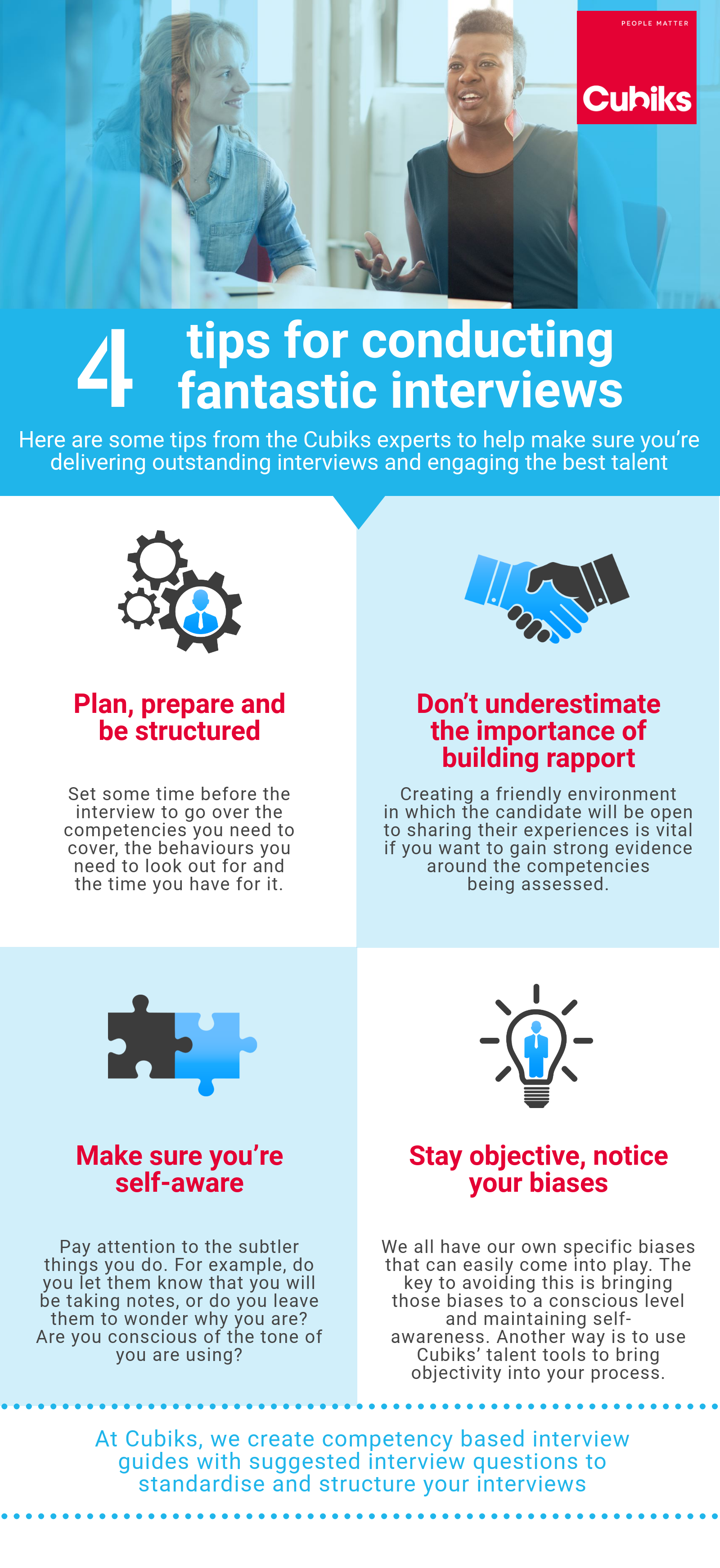 PEOPLE MATTER

Cubiks

4 tips for conducting fantastic interviews

Here are some tips from the Cubiks experts to help make sure you're delivering outstanding interviews and engaging the best talent

Plan, prepare and be structured

Set some time before the interview to go over the competencies you need to cover, the behaviours you need to look out for and the time you have for it.

Don't underestimate the importance of building rapport

Creating a friendly environment in which the candidate will be open to sharing their experiences is vital if you want to gain strong evidence around the competencies being assessed.

Make sure you're self-aware

Pay attention to the subtler things you do. For example, do you let them know that you will be taking notes, or do you leave them to wonder why you are? Are you conscious of the tone of you are using?

Stay objective, notice your biases

We all have our own specific biases that can easily come into play. The key to avoiding this is bringing those biases to a conscious level and maintaining self-awareness. Another way is to use Cubiks' talent tools to bring objectivity into your process.

At Cubiks, we create competency based interview guides with suggested interview questions to standardise and structure your interviews